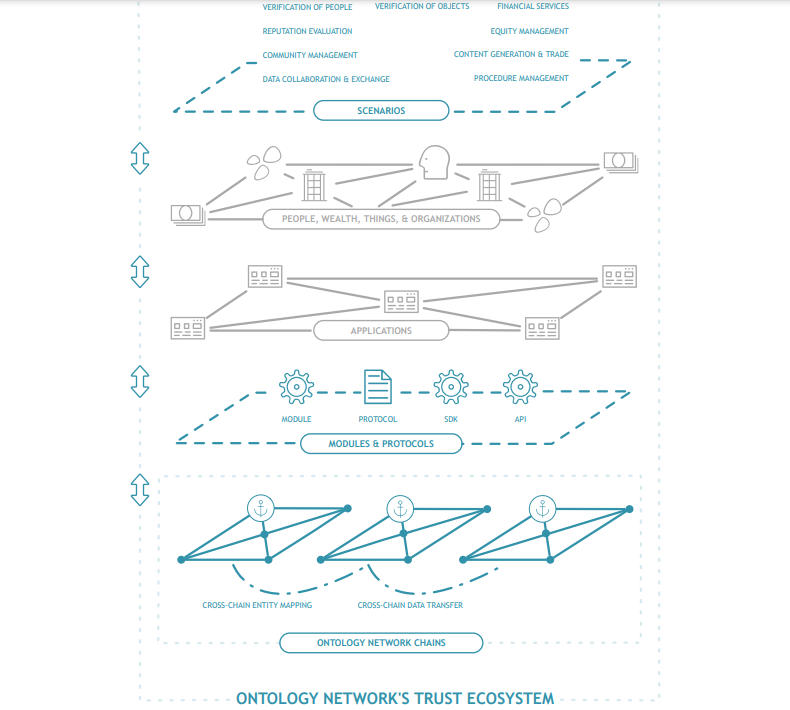 VERIFICATION OF PEOPLE
VERIFICATION OF OBJECTS
FINANCIAL SERVICES
REPUTATION EVALUATION
EQUITY MANAGEMENT
COMMUNITY MANAGEMENT
CONTENT GENERATION & TRADE
DATA COLLABORATION & EXCHANGE
PROCEDURE MANAGEMENT

SCENARIOS

PEOPLE, WEALTH, THINGS, & ORGANIZATIONS

APPLICATIONS

MODULE
PROTOCOL
SDK
API

MODULES & PROTOCOLS

CROSS-CHAIN ENTITY MAPPING
CROSS-CHAIN DATA TRANSFER

ONTOLOGY NETWORK CHAINS

ONTOLOGY NETWORK'S TRUST ECOSYSTEM